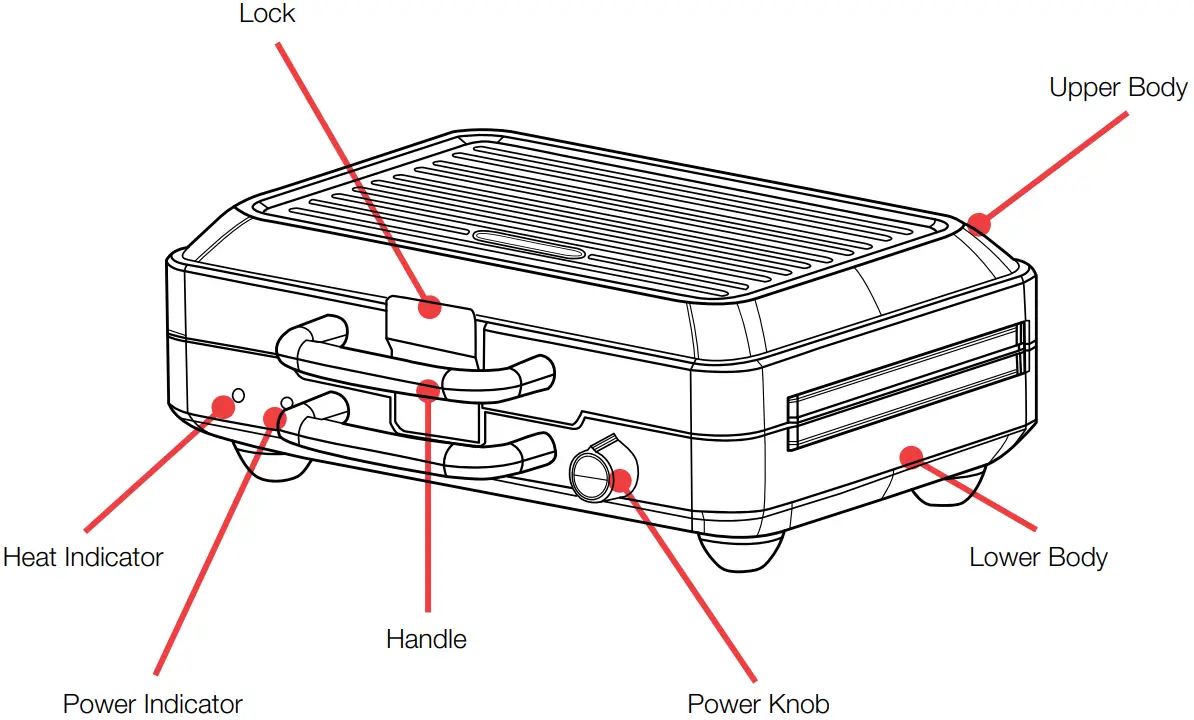 Lock

Upper Body

Heat Indicator

Lower Body

Handle

Power Indicator

Power Knob