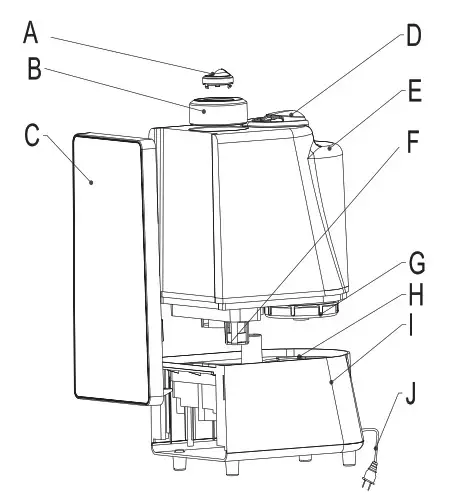 A
B
C
D
E
F
G
H
I
J