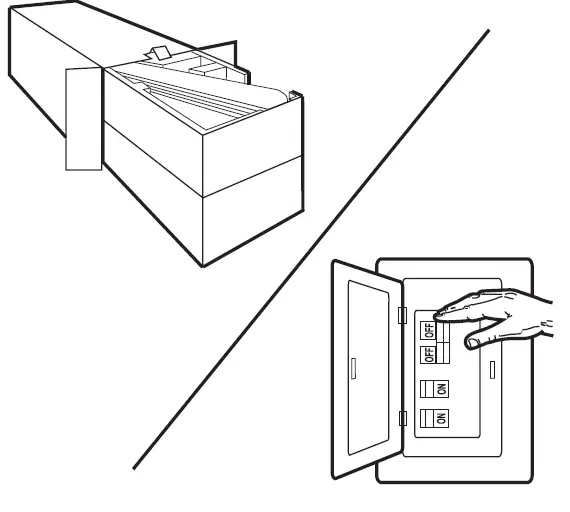 OFF
OFF
ON
ON