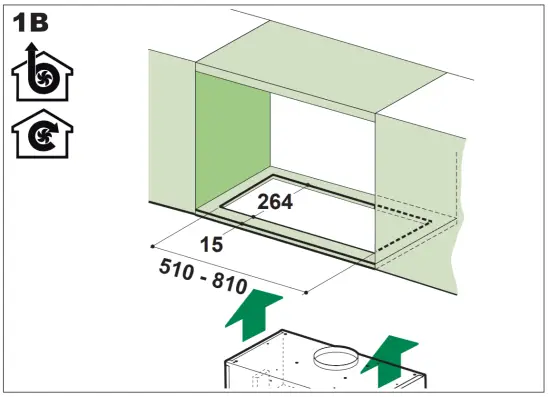 1B

264

15

510 - 810