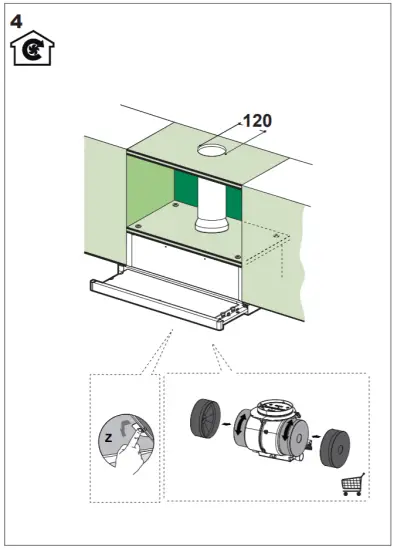 4

120

Z