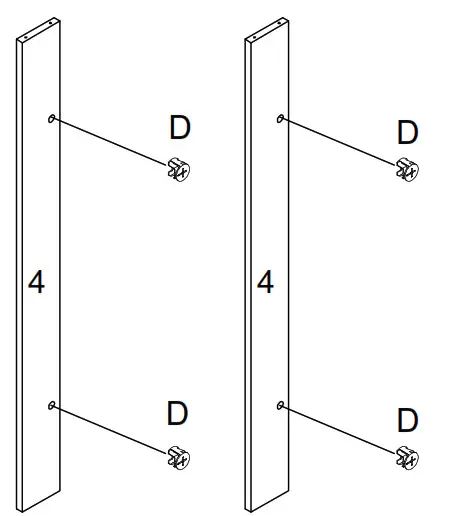 D

4

D

D

4

D