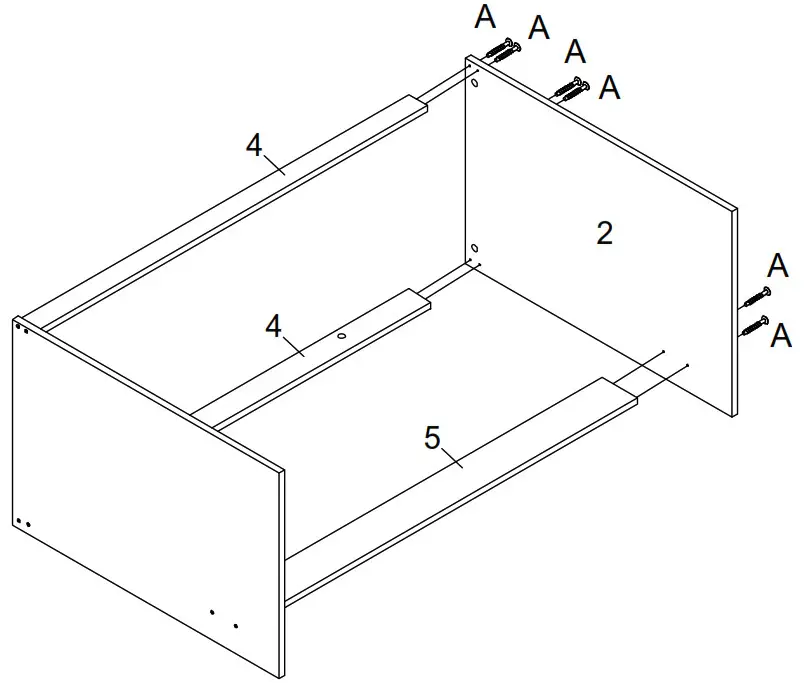 A
A
A
A
4
2
A
A
4
5