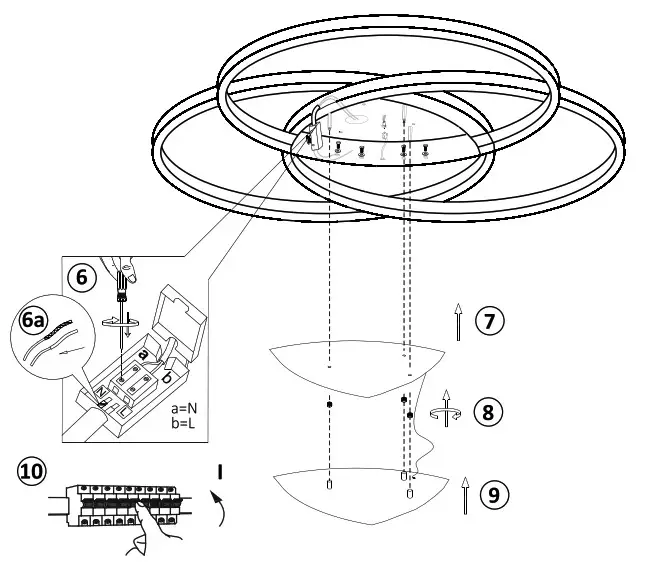 6

6a

a

b

N

L

a=N
b=L

7

8

9

10

I