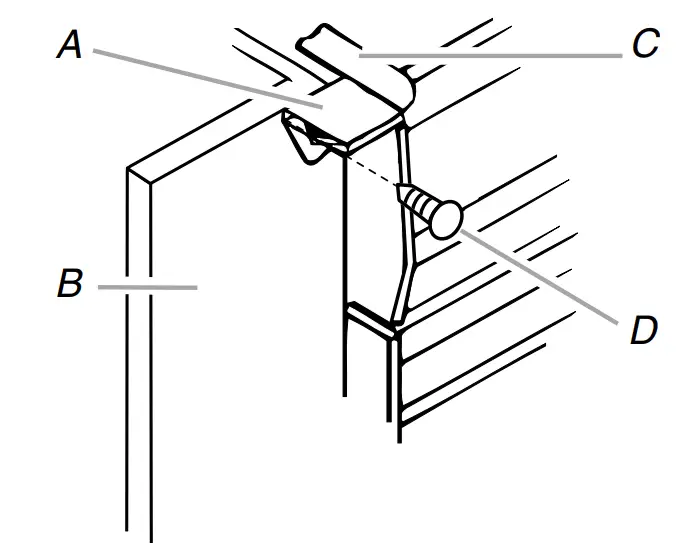 A
C
B
D