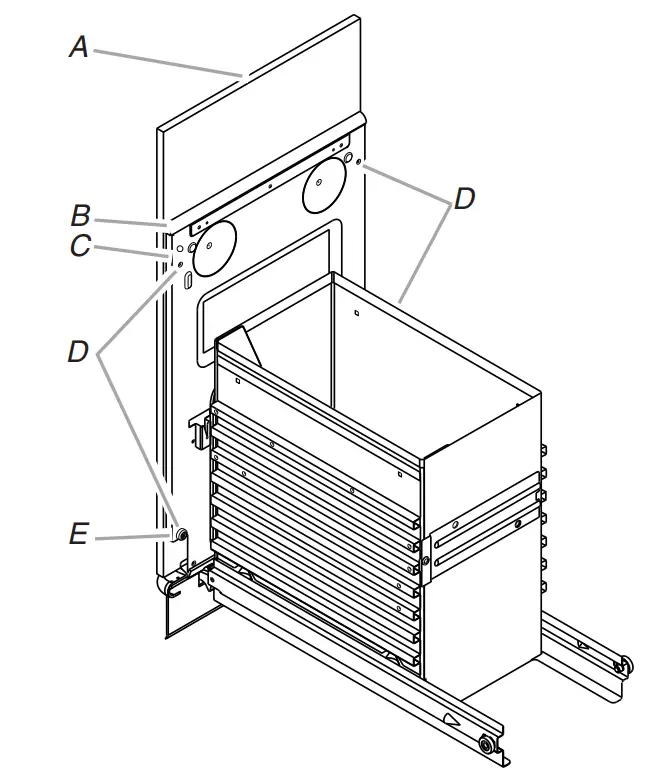 A
B
C
D
D
E