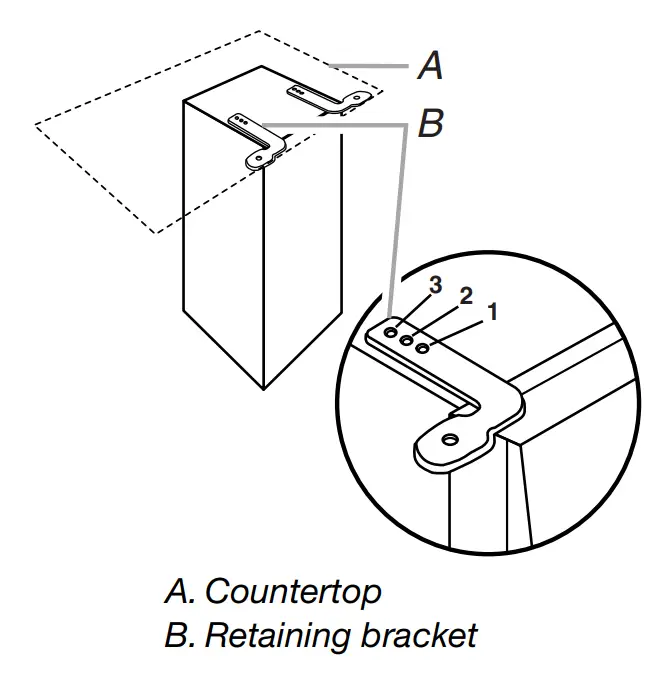 A
B
3
2
1
A. Countertop
B. Retaining bracket