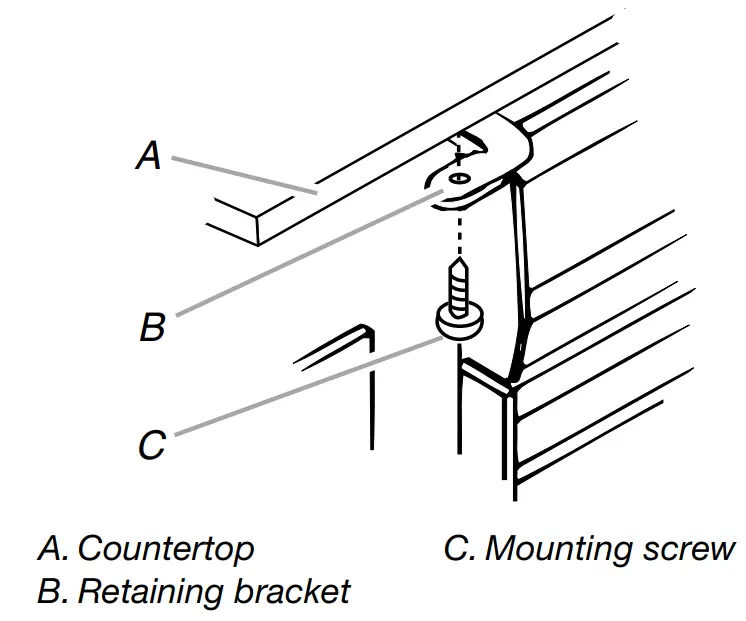 A
B
C

A. Countertop
B. Retaining bracket

C. Mounting screw