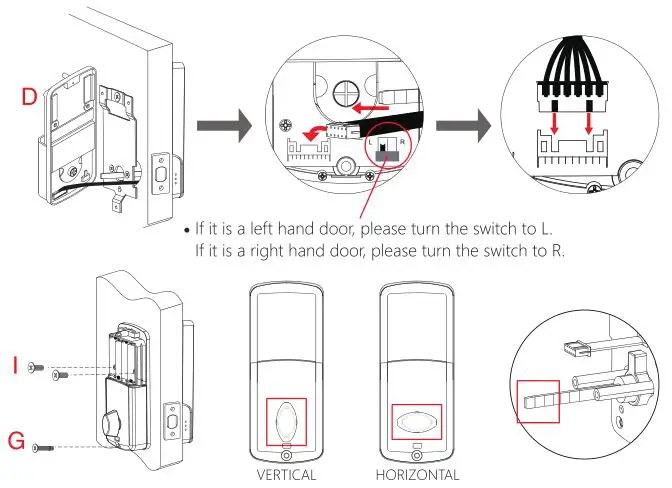 D

L R

• If it is a left hand door, please turn the switch to L.
If it is a right hand door, please turn the switch to R.

I

G

VERTICAL

HORIZONTAL