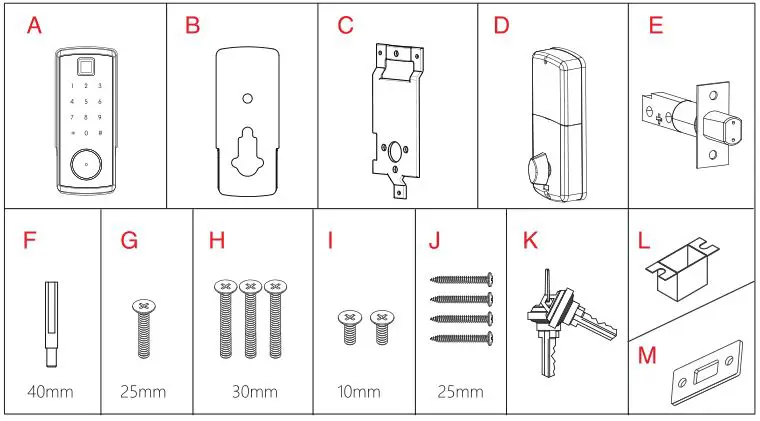 A

1 2 3
4 5 6
7 8 9
* 0 #

B

C

D

E

F

40mm

G

25mm

H

30mm

I

10mm

J

25mm

K

L

M