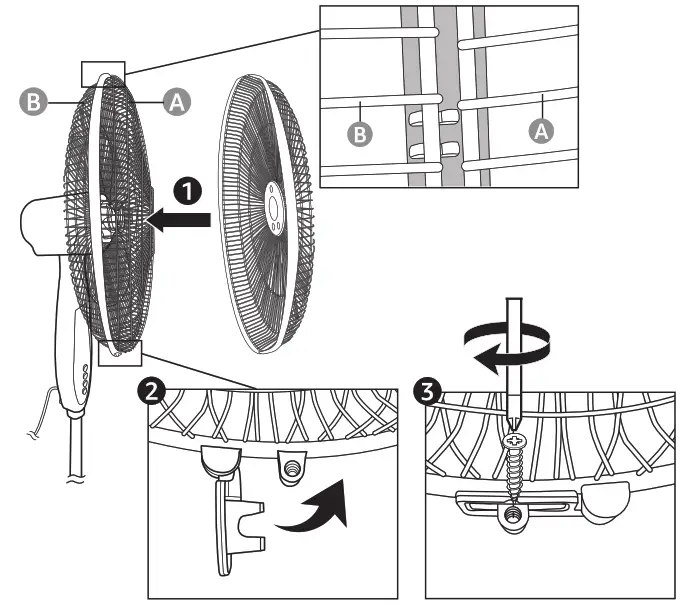 B
A
B
A
1
2
3