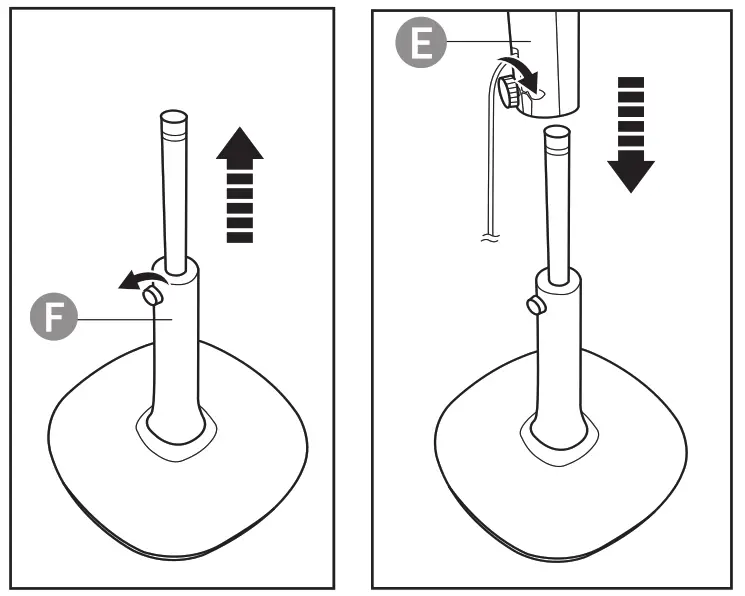 F

E