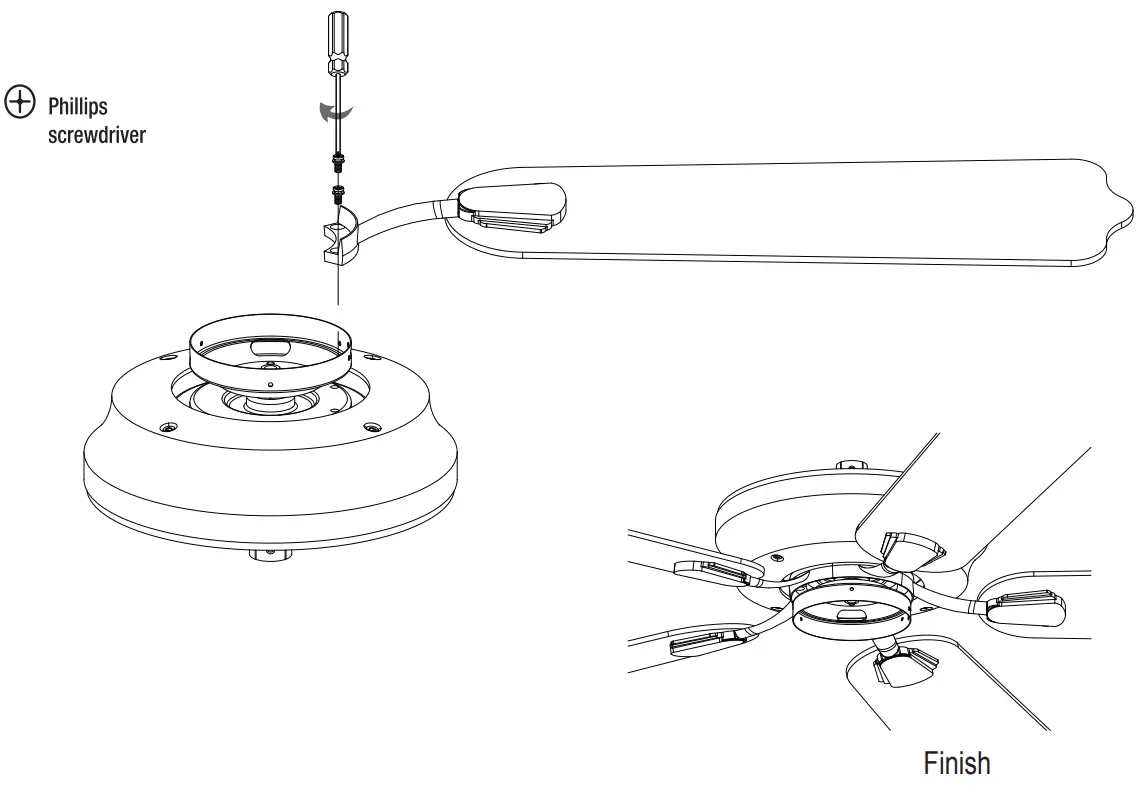 Phillips screwdriver

Finish