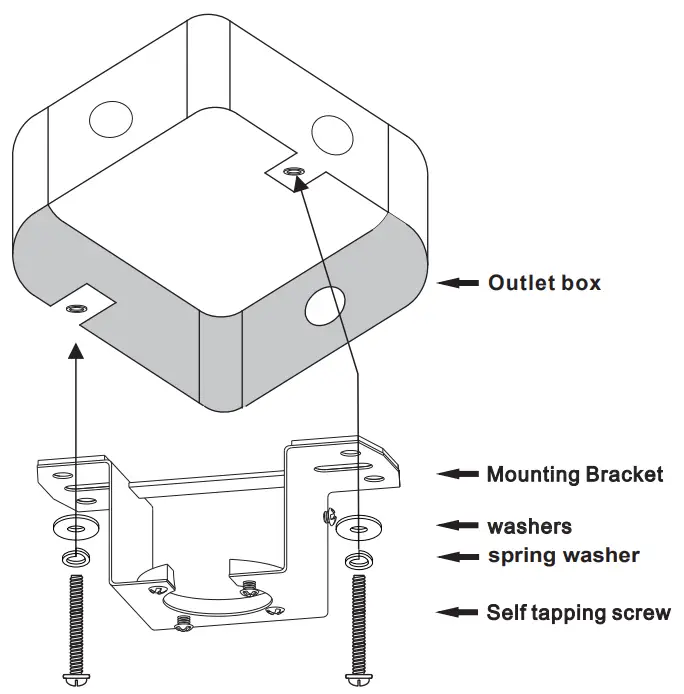 Outlet box

Mounting Bracket

washers

spring washer

Self tapping screw