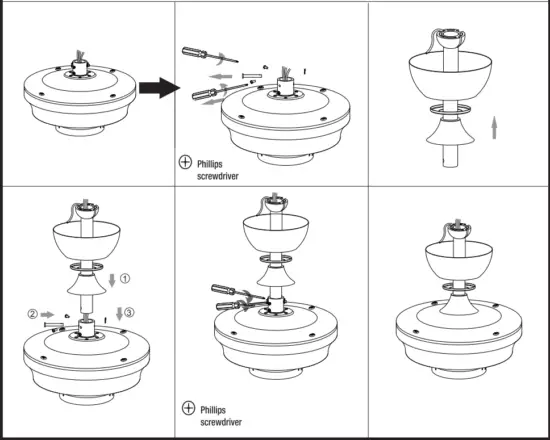 Phillips screwdriver

① ② ③

Phillips screwdriver