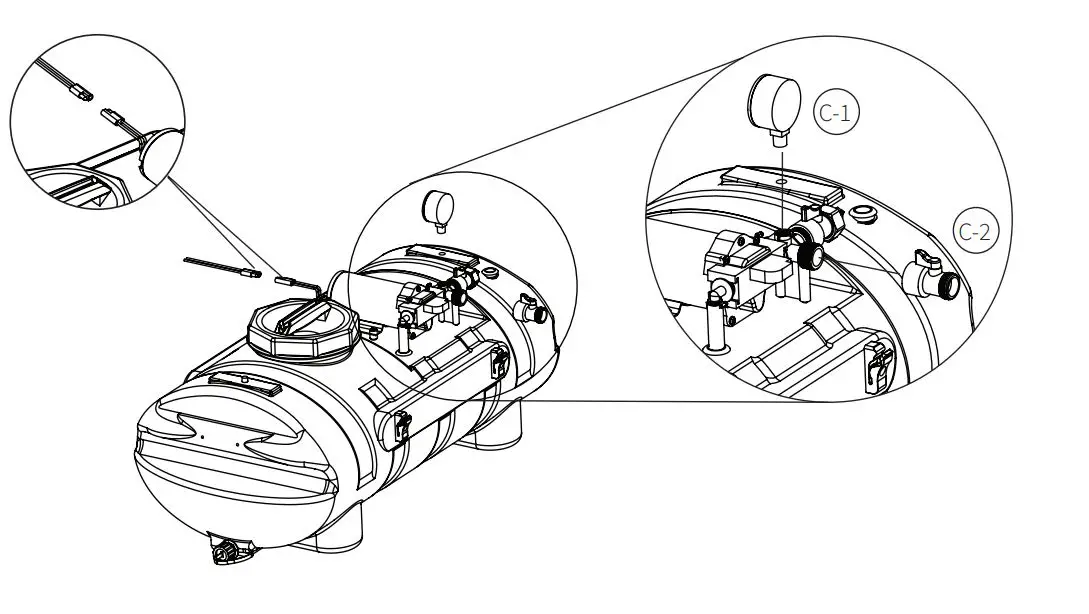 C-1
C-2