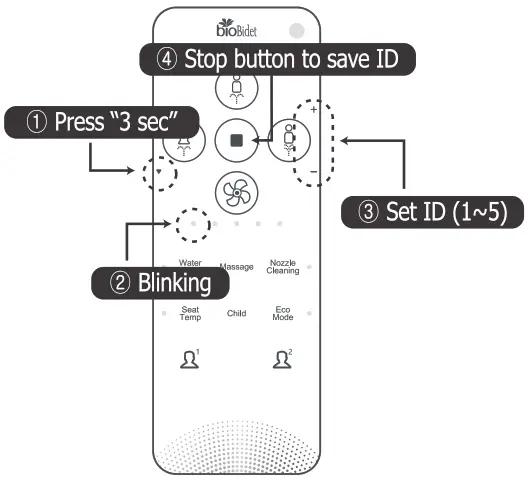 bioBidet

④ Stop button to save ID

① Press "3 sec"

+

−

③ Set ID (1~5)

② Blinking

Water

Massage

Nozzle Cleaning

Seat Temp

Child

Eco Mode

1

2