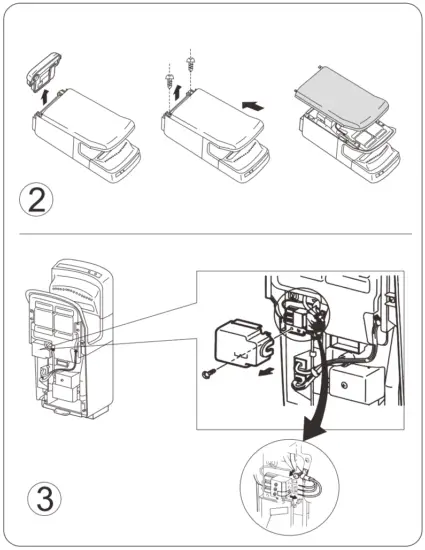 2

3