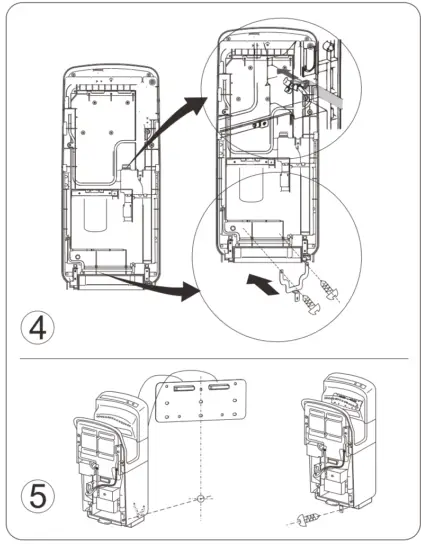 4

5