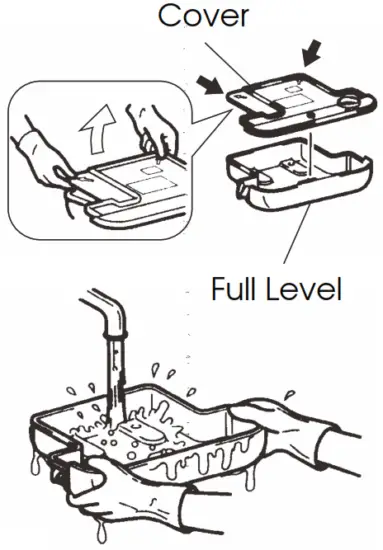 Cover

Full Level