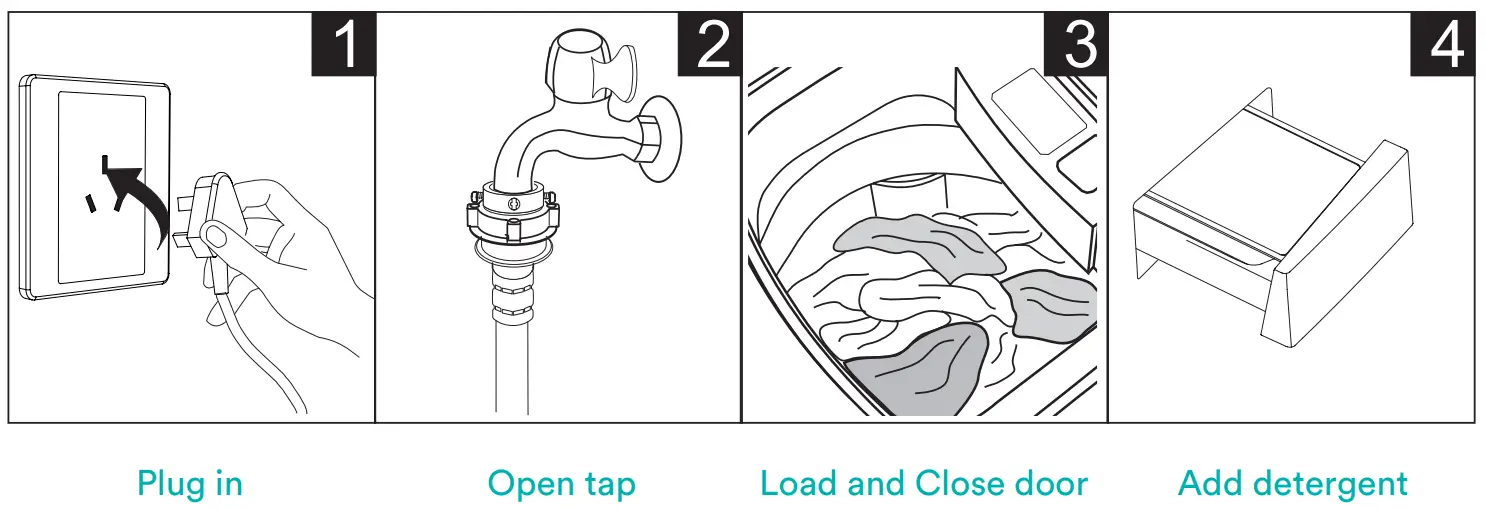 1

2

3

4

Plug in

Open tap

Load and Close door

Add detergent