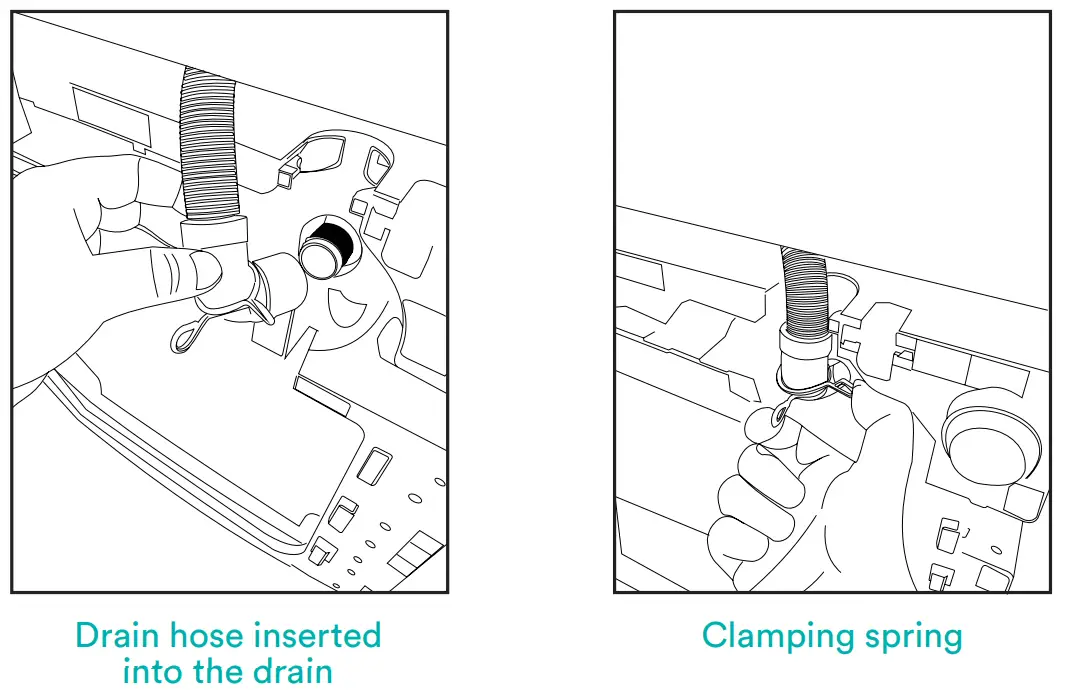 Drain hose inserted into the drain

Clamping spring