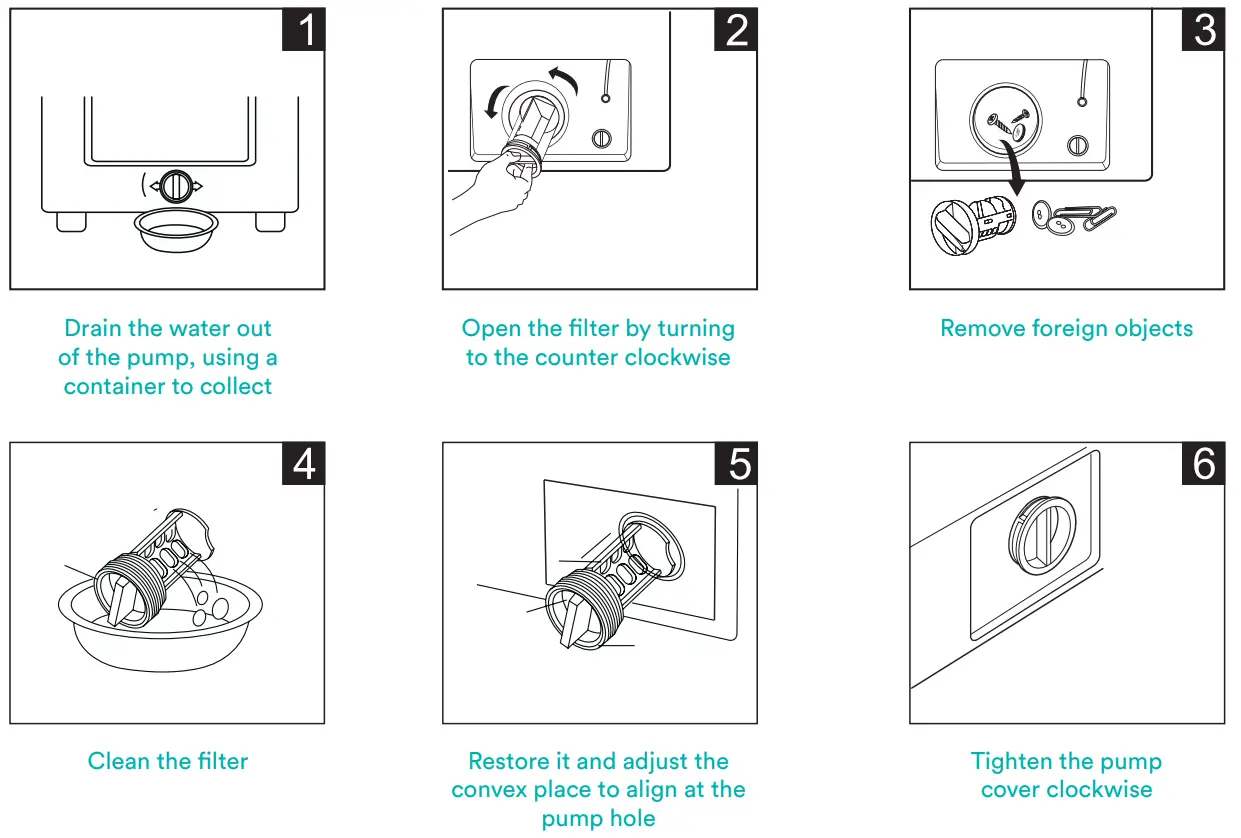 1

Drain the water out of the pump, using a container to collect

2

Open the filter by turning to the counter clockwise

3

Remove foreign objects

4

Clean the filter

5

Restore it and adjust the convex place to align at the pump hole

6

Tighten the pump cover clockwise