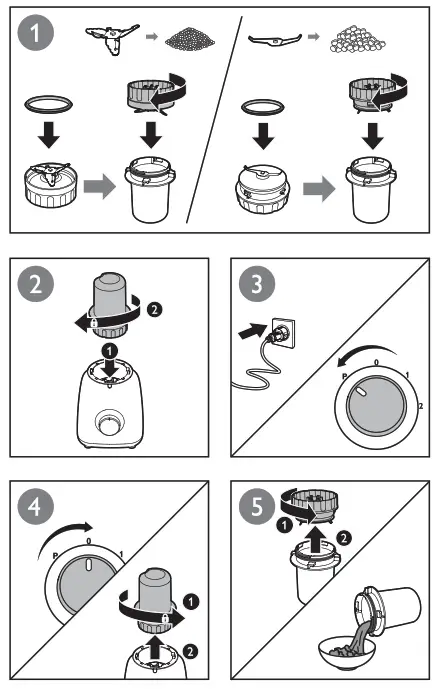 1

2
2
1

3
P 0 1 2

4
P 0 1
1
2

5
1
2