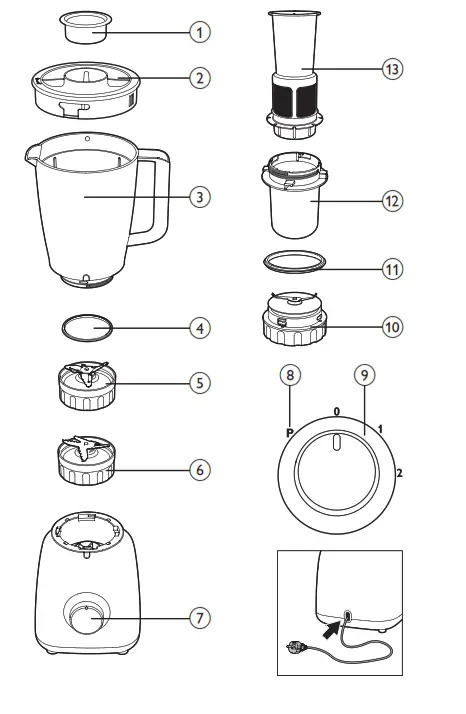 1
2
3
4
5
6
7
13
12
11
10
8
9
P
0
1
2