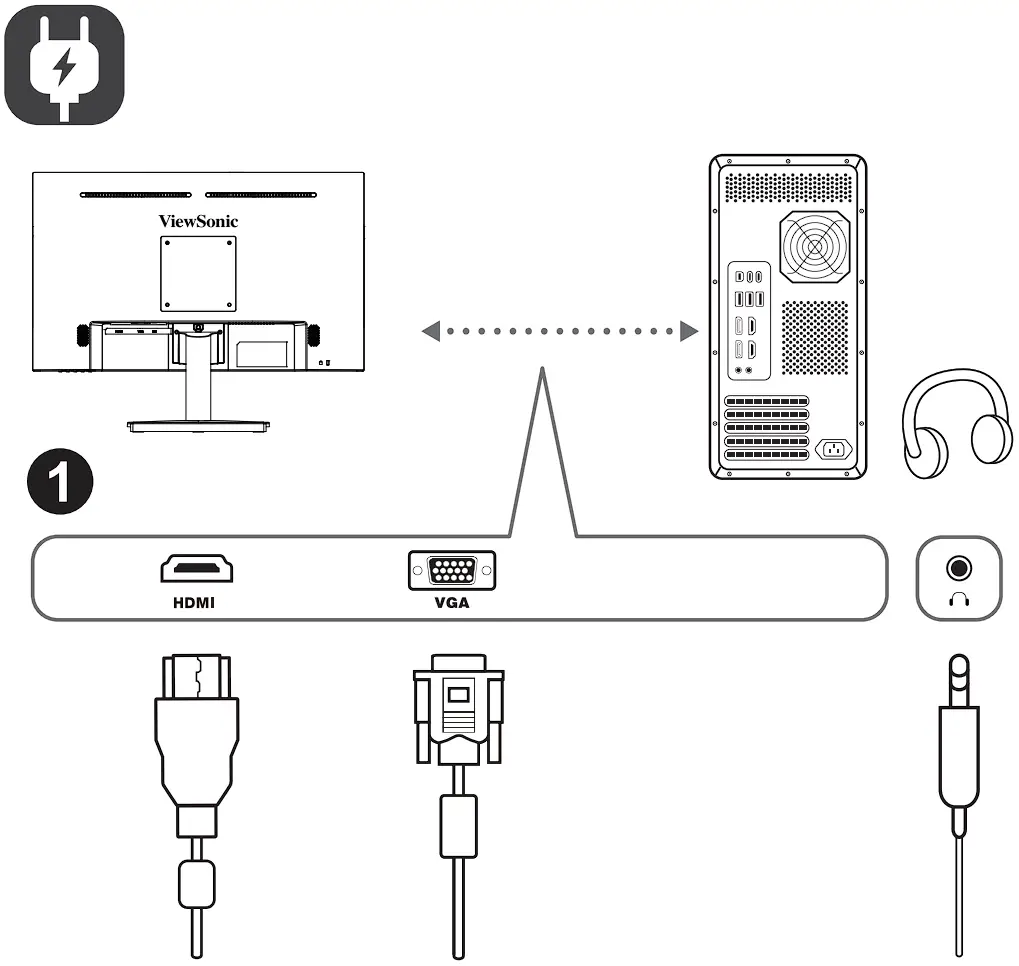 ViewSonic

1

HDMI

VGA