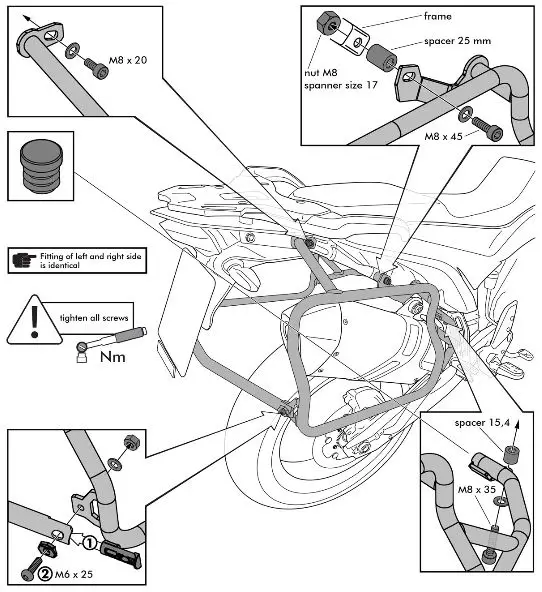 M8 x 20

frame

spacer 25 mm

nut M8
spanner size 17

M8 x 45

Fitting of left and right side is identical

tighten all screws

Nm

spacer 15,4

M8 x 35

①

② M6 x 25