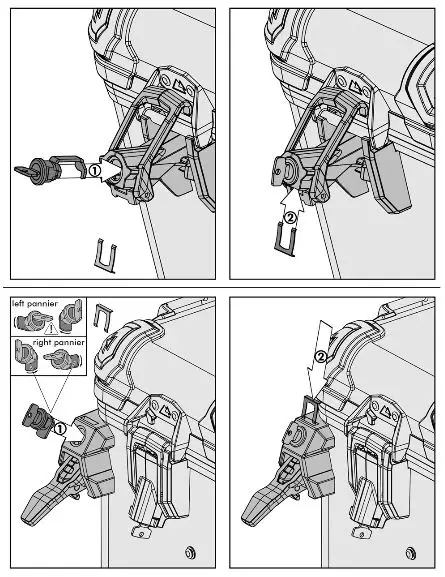 1

2

left pannier

right pannier

1

2