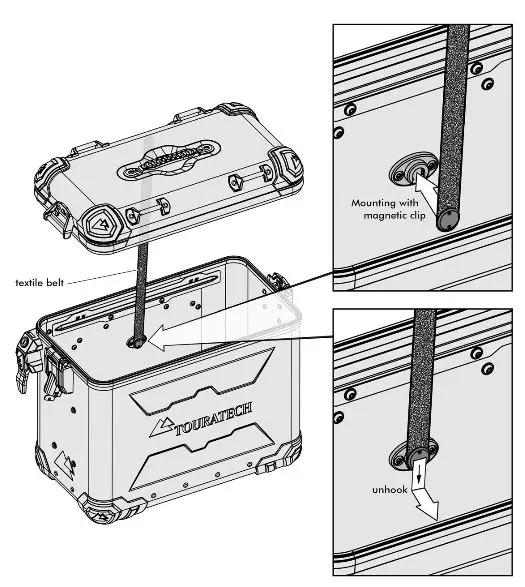 textile belt

TOURATECH

Mounting with magnetic clip

unhook