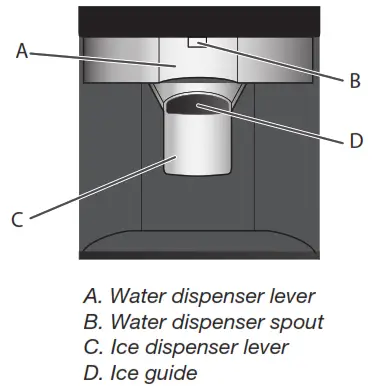 A
B
D
C

A. Water dispenser lever
B. Water dispenser spout
C. Ice dispenser lever
D. Ice guide