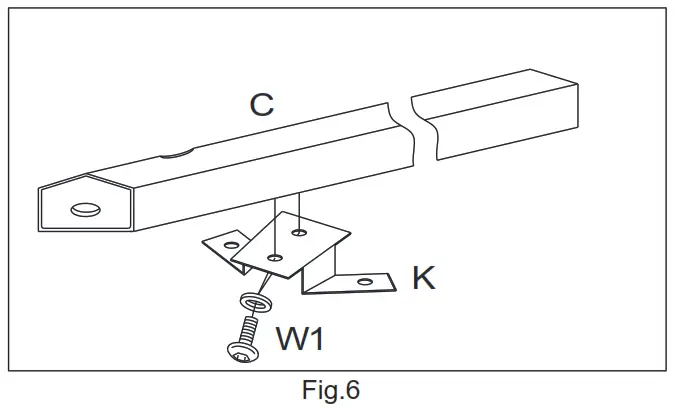 C

K

W1

Fig.6