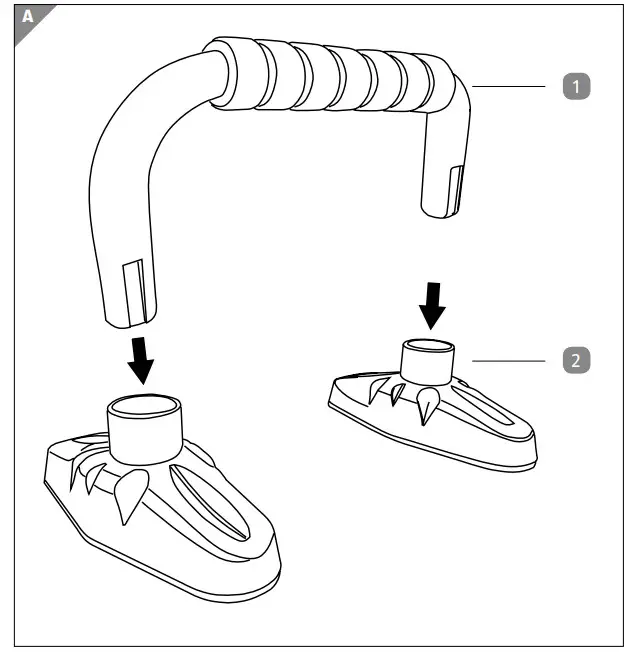 A

1

2