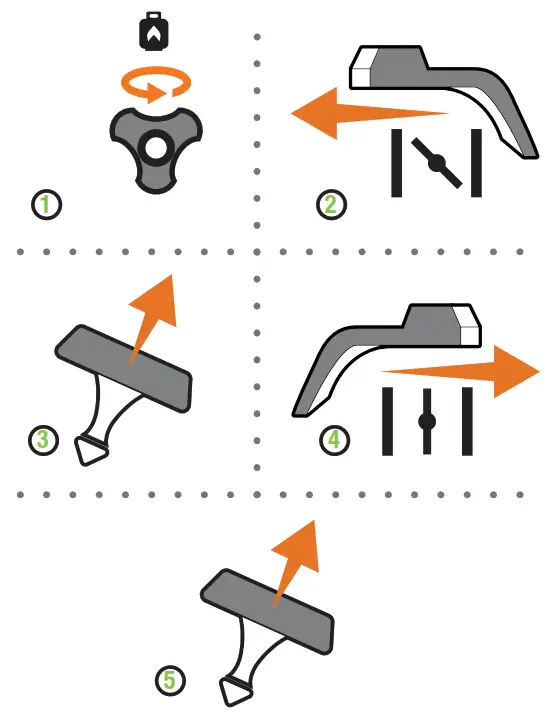 1

2

3

4

5