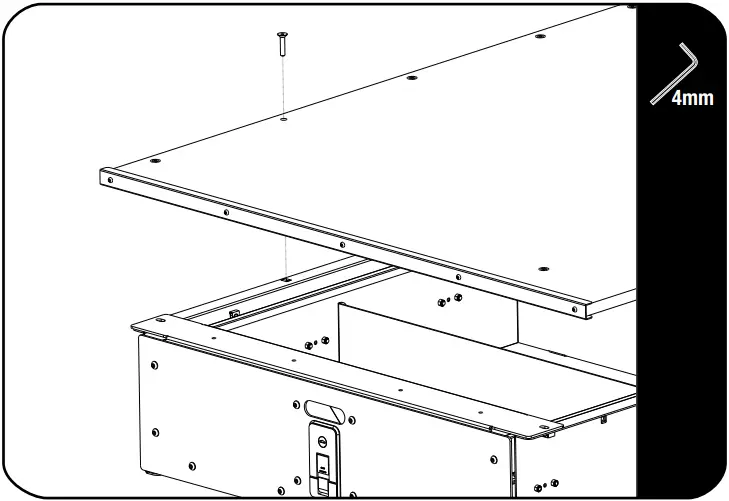 4mm