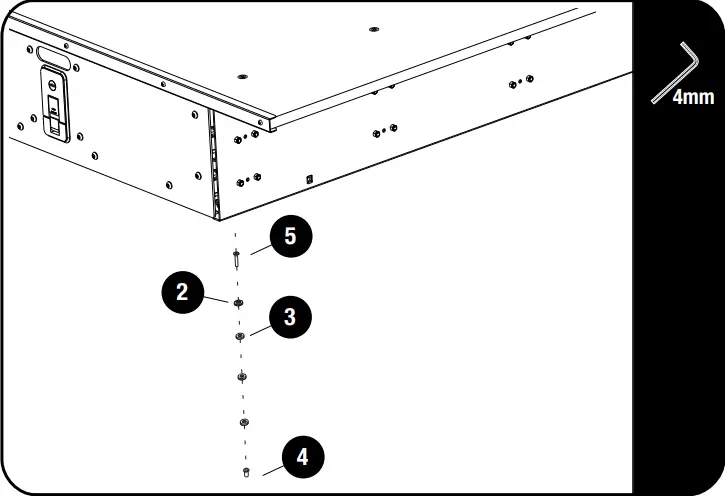 4mm

5

2

3

4