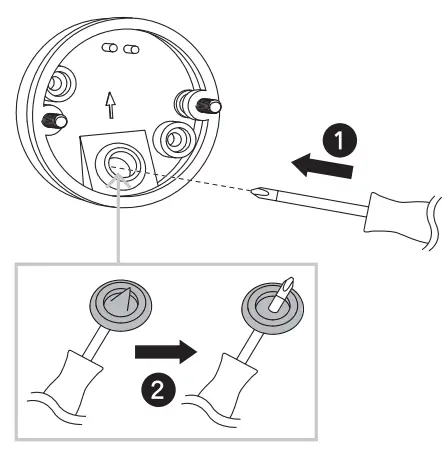 1

2