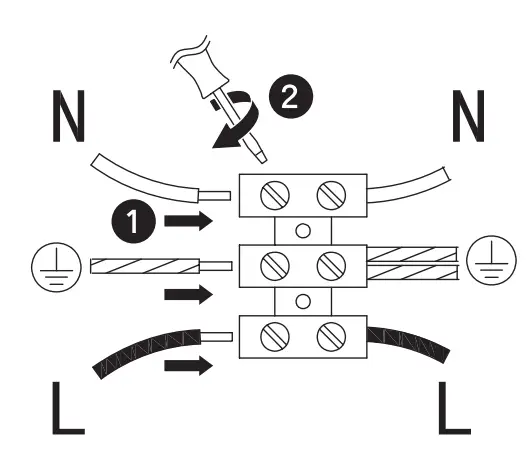 N
2
N
1
L
L