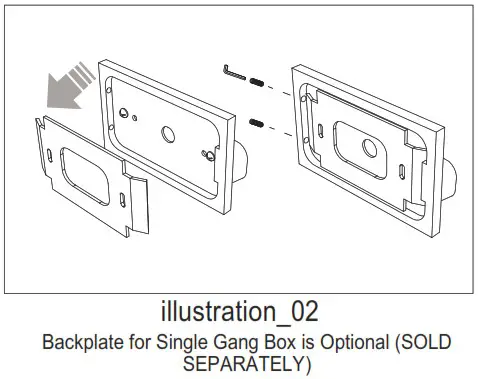 illustration_02

Backplate for Single Gang Box is Optional (SOLD SEPARATELY)