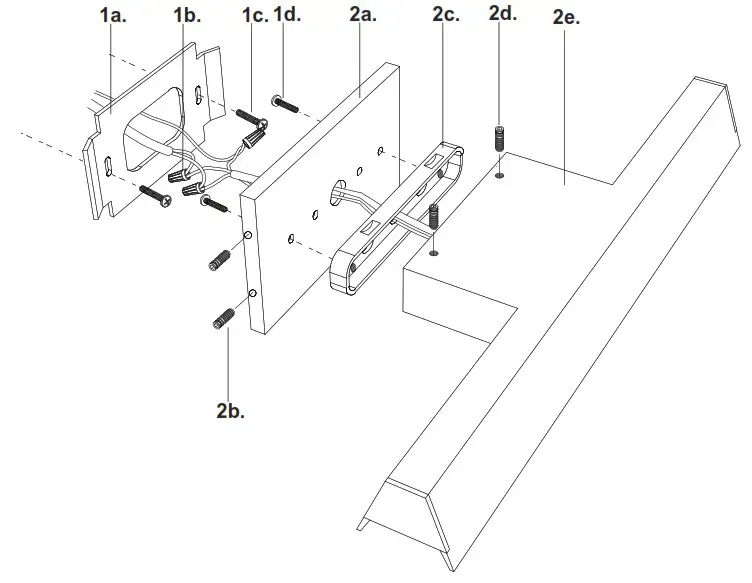 1a.
1b.
1c.
1d.
2a.
2c.
2d.
2e.
2b.