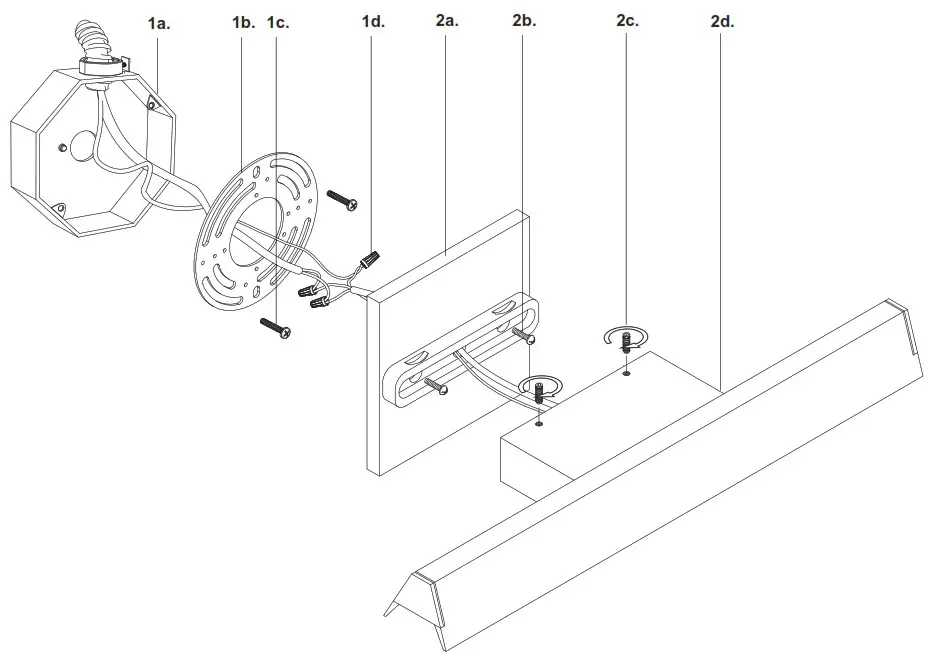 1a.
1b.
1c.
1d.
2a.
2b.
2c.
2d.