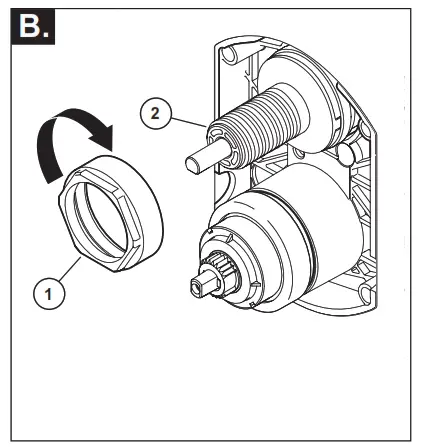 B.

2

1