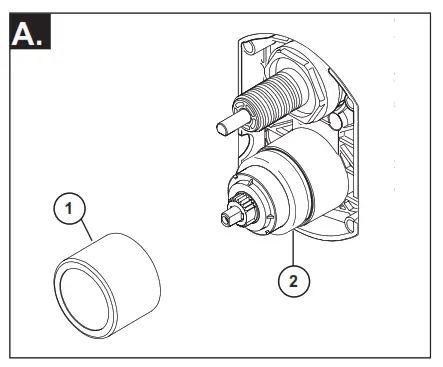 A.

1

2