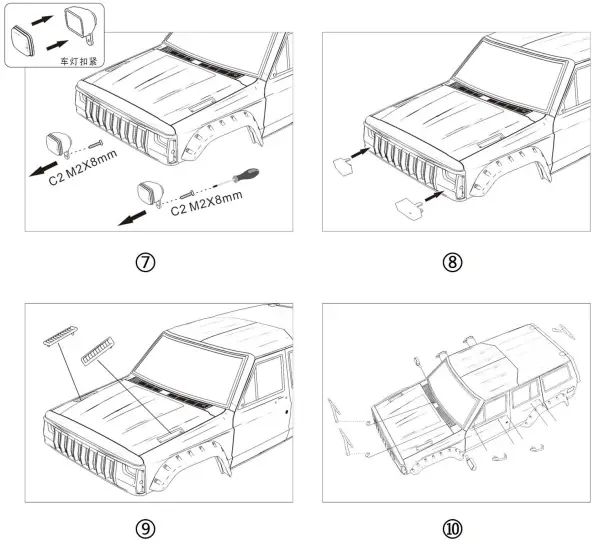 车灯扣紧

C2 M2X8mm

C2 M2X8mm

⑦

⑧

⑨

⑩