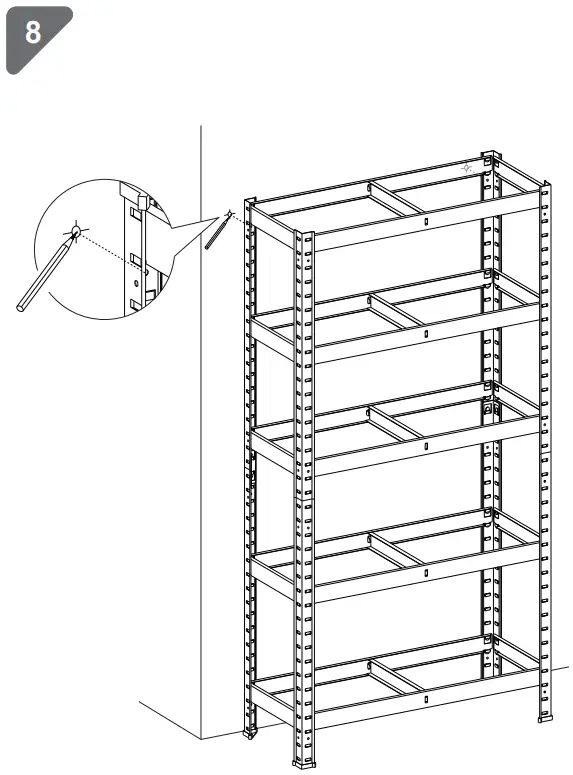 8