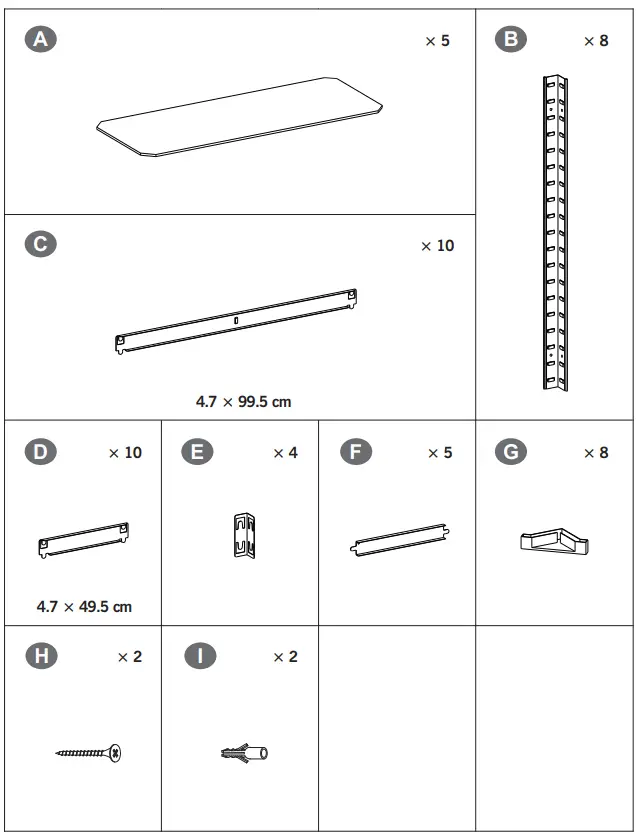 A × 5

B × 8

C × 10

4.7 × 99.5 cm

D × 10

4.7 × 49.5 cm

E × 4

F × 5

G × 8

H × 2

I × 2