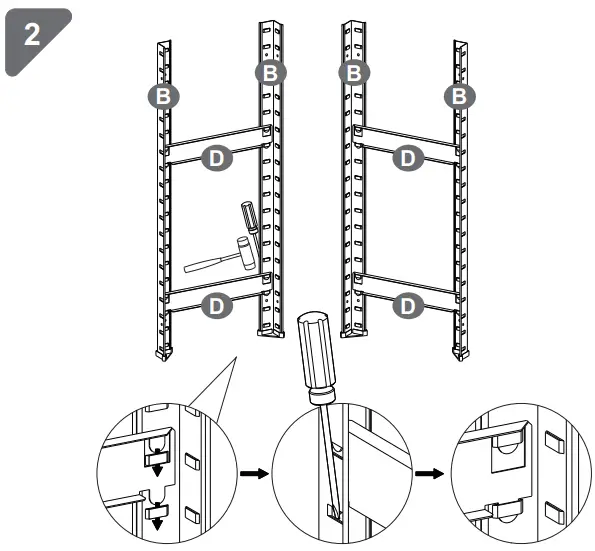 2

B
B
B
B
D
D
D
D